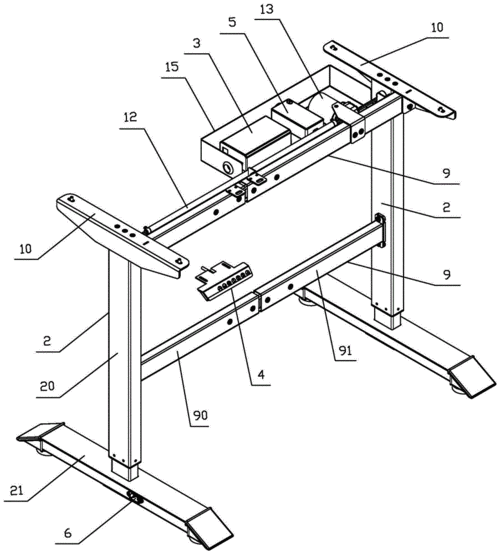 13
5
10
3
15
12
9
2
10
9
2
91
20
4
90
21
6