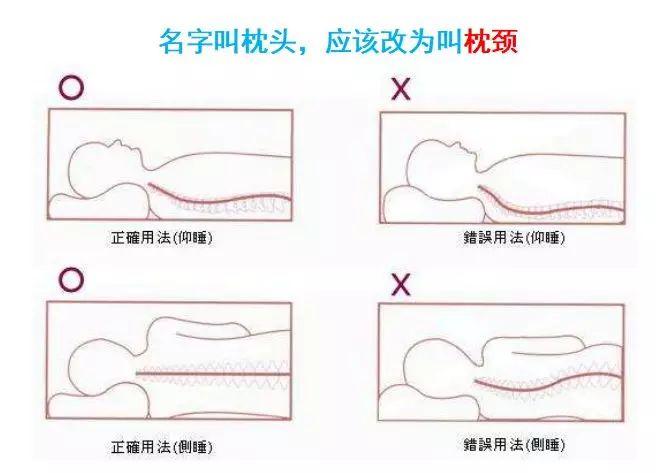 名字叫枕头，应该改为叫枕颈

O

正確用法(仰睡)

X

錯誤用法(仰睡)

O

正確用法(側睡)

X

錯誤用法(側睡)