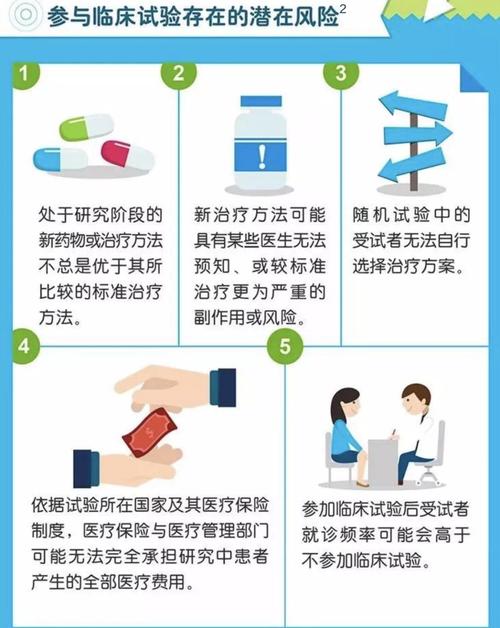 参与临床试验存在的潜在风险$^2$

1

处于研究阶段的新药物或治疗方法不总是优于其所比较的标准治疗方法。

2

!

新治疗方法可能具有某些医生无法预知、或较标准治疗更为严重的副作用或风险。

3

随机试验中的受试者无法自行选择治疗方案。

4

$

依据试验所在国家及其医疗保险制度，医疗保险与医疗管理部门可能无法完全承担研究中患者产生的全部医疗费用。

5

参加临床试验后受试者就诊频率可能会高于不参加临床试验。