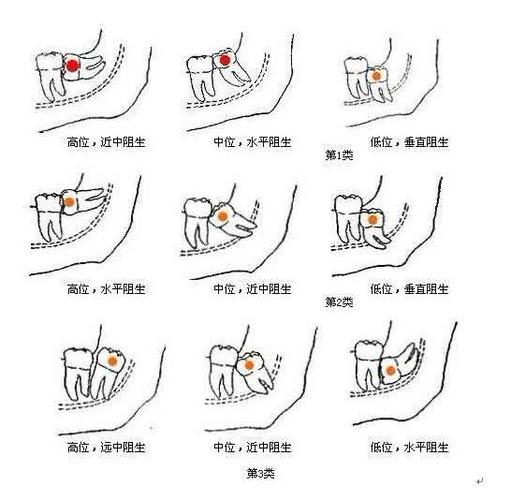 高位，近中阻生

中位，水平阻生

低位，垂直阻生

第1类

高位，水平阻生

中位，近中阻生

低位，垂直阻生

第2类

高位，远中阻生

中位，近中阻生

低位，水平阻生

第3类