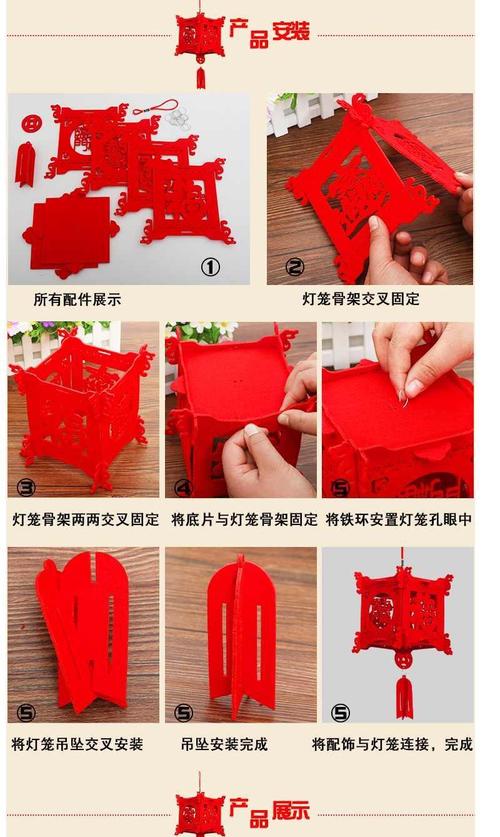 产品安装

①
所有配件展示

②
灯笼骨架交叉固定

③
灯笼骨架两两交叉固定

④
将底片与灯笼骨架固定

⑤
将铁环安置灯笼孔眼中

⑤
将灯笼吊坠交叉安装

⑤
吊坠安装完成

⑤
将配饰与灯笼连接，完成

产品展示