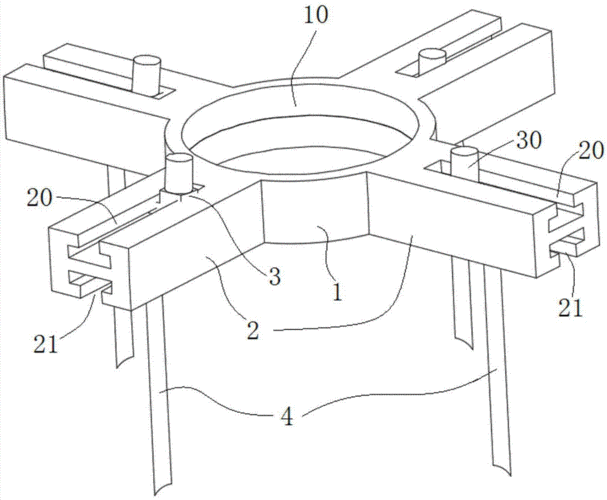 10
30
20
20
3
1
2
21
21
4