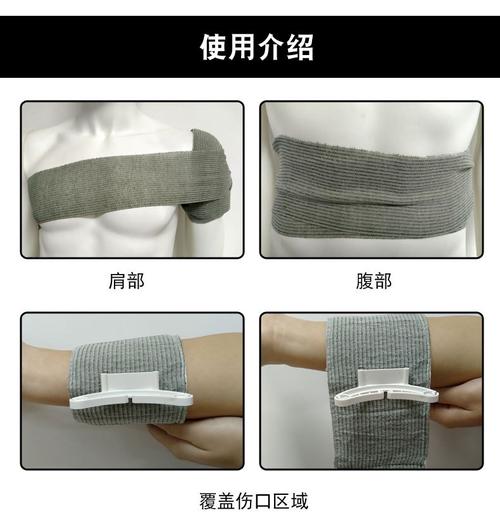 使用介绍

肩部

腹部

覆盖伤口区域