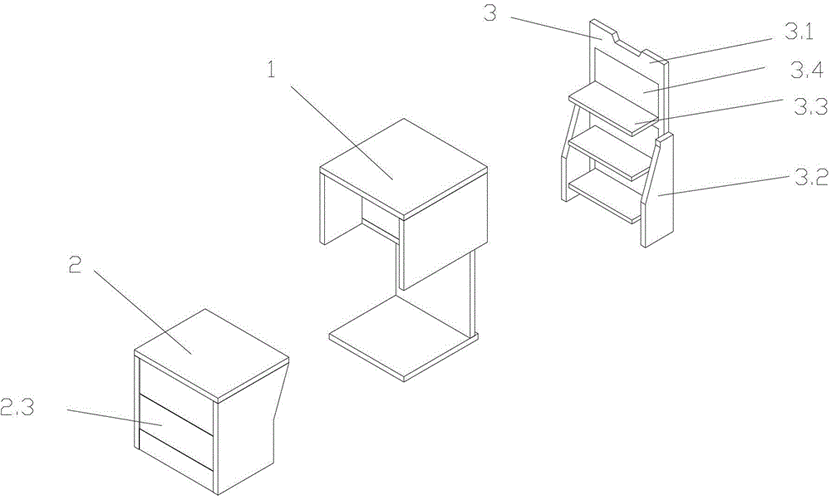 3
3.1
3.4
3.3
3.2
1
2
2.3