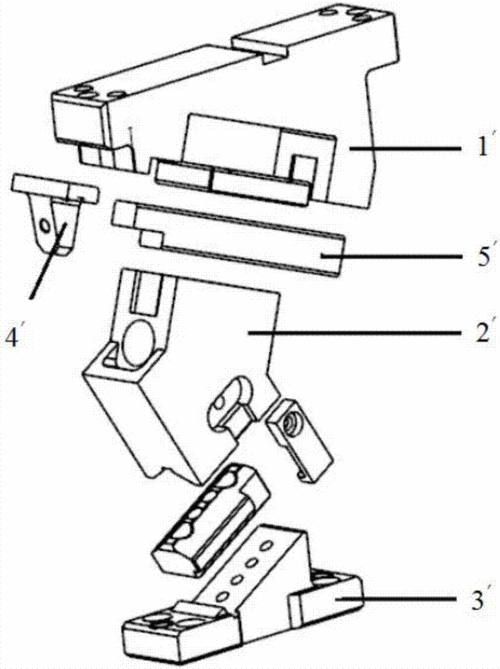 1′

5′

4′

2′

3′