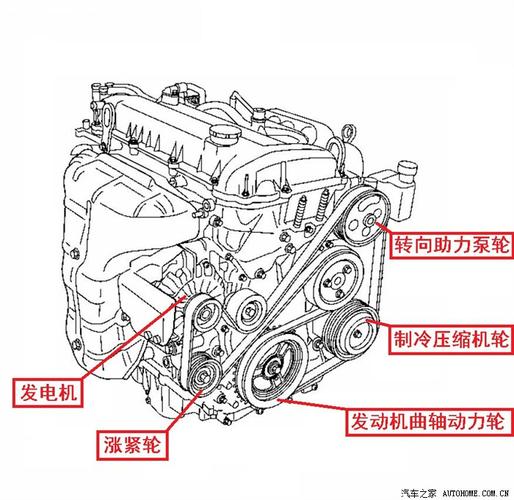 转向助力泵轮

制冷压缩机轮

发电机

发动机曲轴动力轮

涨紧轮

汽车之家 AUTOHOME.COM.CN