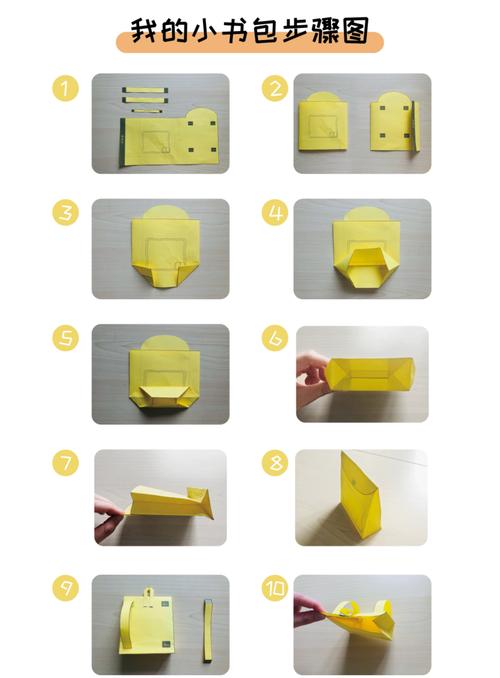 我的小书包步骤图

1

2

3

4

5

6

7

8

9

10