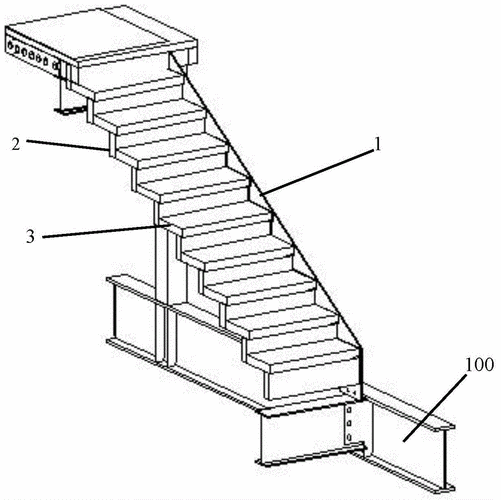 2

1

3

100