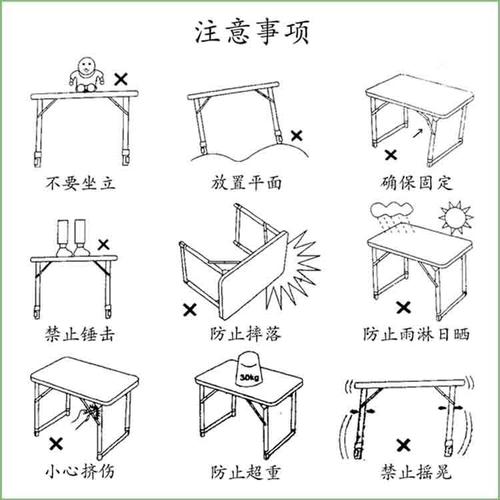 注意事项

不要坐立

放置平面

确保固定

禁止锤击

防止摔落

防止雨淋日晒

小心挤伤

30kg

防止超重

禁止摇晃