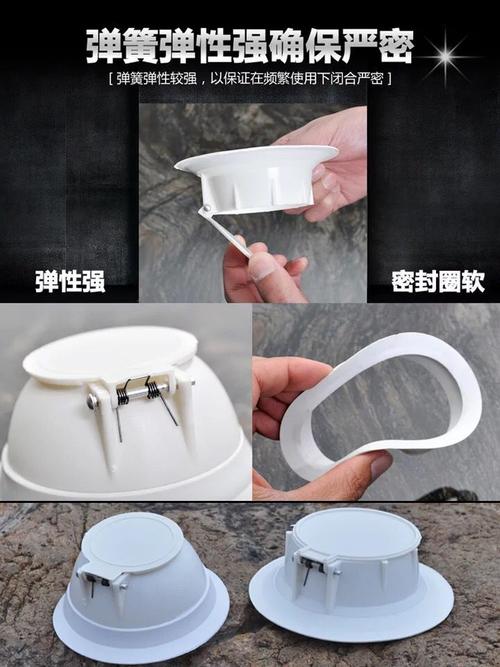 弹簧弹性强确保严密

[ 弹簧弹性较强，以保证在频繁使用下闭合严密 ]

弹性强

密封圈软