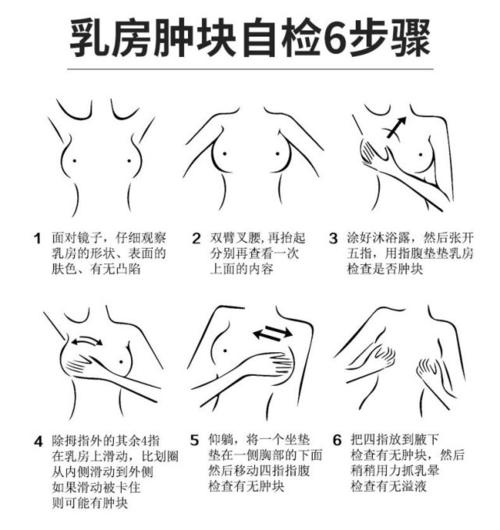 乳房肿块自检6步骤

1 面对镜子，仔细观察乳房的形状、表面的肤色、有无凸陷

2 双臂叉腰，再抬起分别再查看一次上面的内容

3 涂好沐浴露，然后张开五指，用指腹垫垫乳房检查是否肿块

4 除拇指外的其余4指在乳房上滑动，比划圈从内侧滑动到外侧如果滑动被卡住则可能有肿块

5 仰躺，将一个坐垫垫在一侧胸部的下面然后移动四指指腹检查有无肿块

6 把四指放到腋下检查有无肿块，然后稍稍用力抓乳晕检查有无溢液