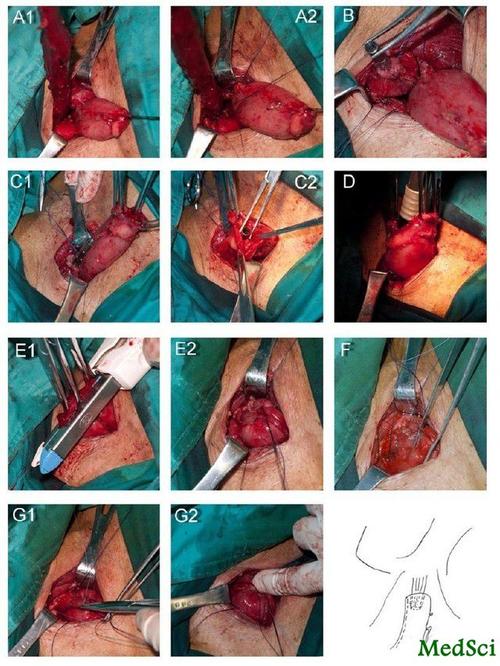 A1

A2

B

C1

C2

D

E1

E2

F

G1

G2

MedSci