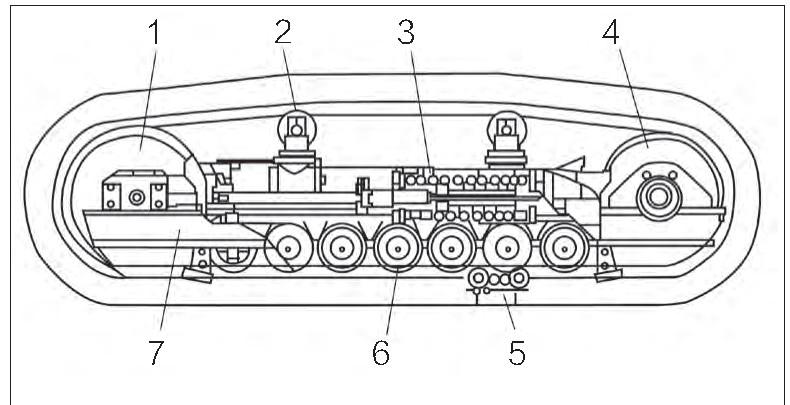 1
2
3
4
7
6
5