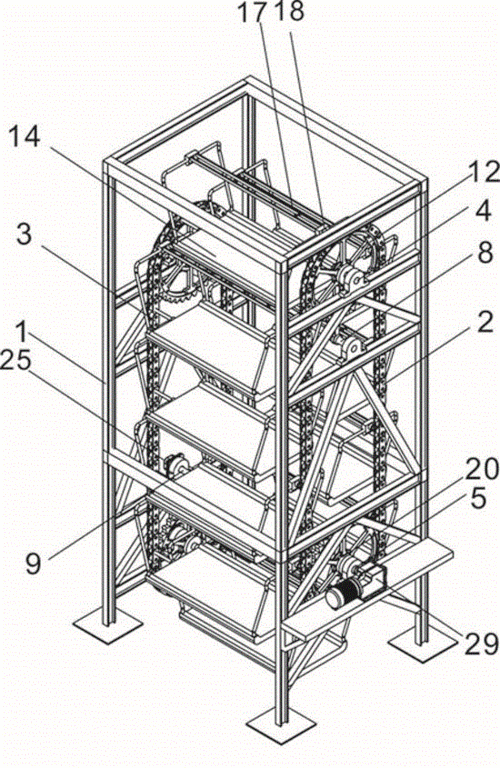 17 18
14
12
4
3
8
1
2
25
20
5
9
29