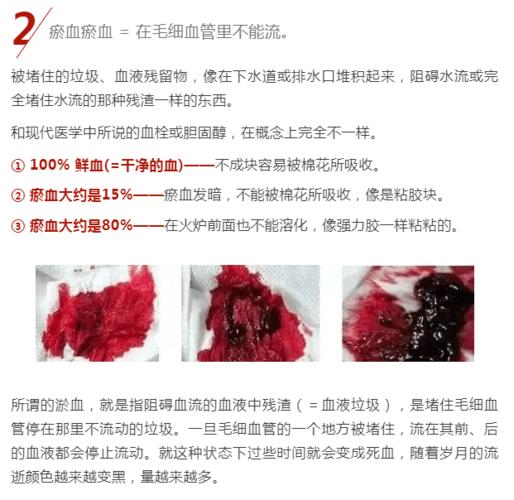 2 瘀血瘀血 = 在毛细血管里不能流。

被堵住的垃圾、血液残留物，像在下水道或排水口堆积起来，阻碍水流或完全堵住水流的那种残渣一样的东西。

和现代医学中所说的血栓或胆固醇，在概念上完全不一样。

① 100% 鲜血(=干净的血)——不成块容易被棉花所吸收。

② 瘀血大约是15%——瘀血发暗，不能被棉花所吸收，像是粘胶块。

③ 瘀血大约是80%——在火炉前面也不能溶化，像强力胶一样粘粘的。

所谓的淤血，就是指阻碍血流的血液中残渣（=血液垃圾），是堵住毛细血管停在那里不流动的垃圾。一旦毛细血管的一个地方被堵住，流在其前、后的血液都会停止流动。就这种状态下过些时间就会变成死血，随着岁月的流逝颜色越来越变黑，量越来越多。