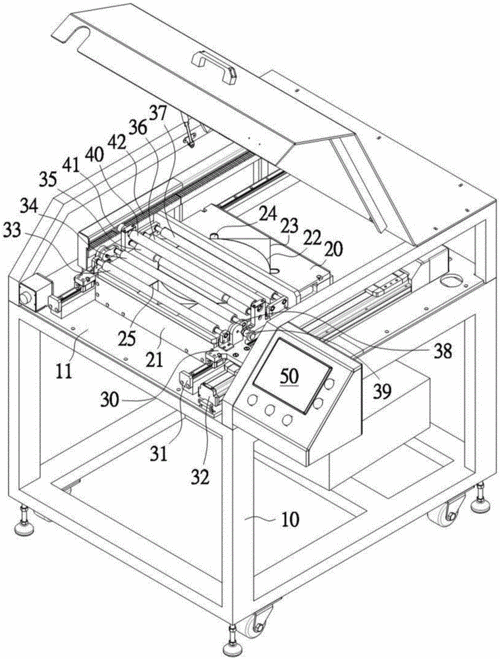 37
36
42
40
41
35
34
33
24
23
22
20
25
21
11
38
39
50
30
31
32
10