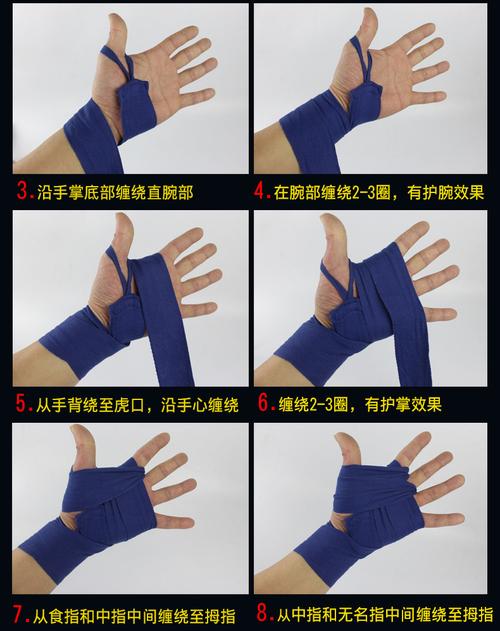 3.沿手掌底部缠绕直腕部

4.在腕部缠绕2-3圈，有护腕效果

5.从手背绕至虎口，沿手心缠绕

6.缠绕2-3圈，有护掌效果

7.从食指和中指中间缠绕至拇指

8.从中指和无名指中间缠绕至拇指