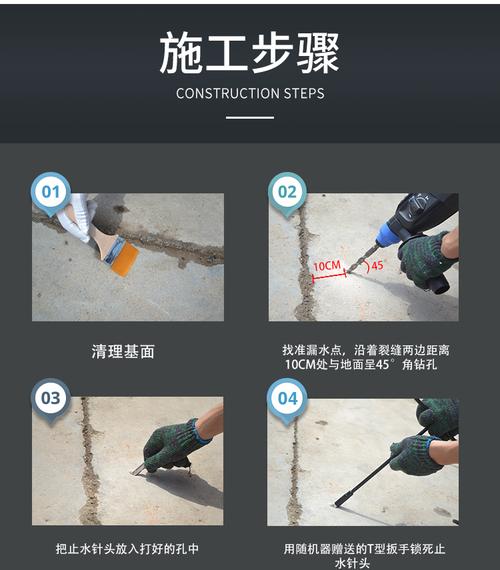 施工步骤
CONSTRUCTION STEPS

01

清理基面

02

10CM

45°

找准漏水点，沿着裂缝两边距离10CM处与地面呈45°角钻孔

03

把止水针头放入打好的孔中

04

用随机器赠送的T型扳手锁死止水针头