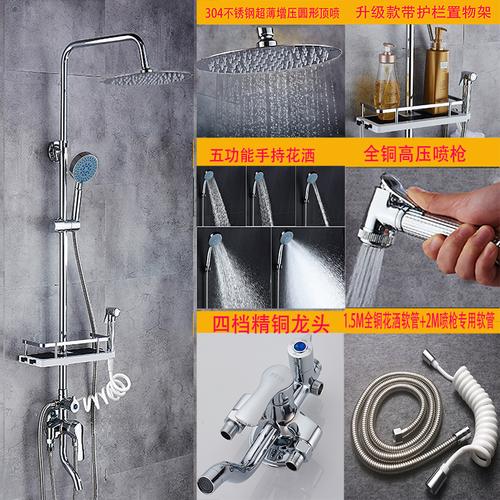 304不锈钢超薄增压圆形顶喷

升级款带护栏置物架

五功能手持花洒

全铜高压喷枪

四档精铜龙头

1.5M全铜花洒软管+2M喷枪专用软管