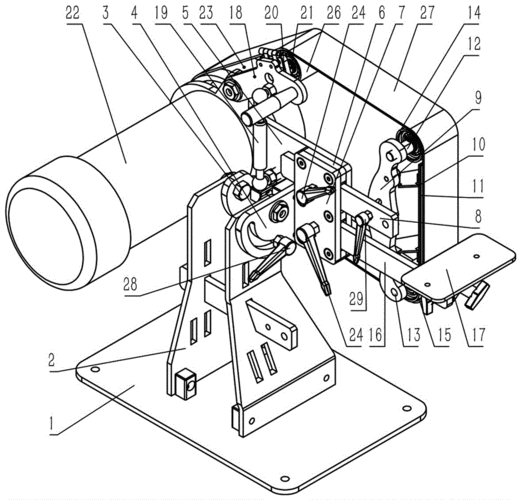 22 3 4 19 5 23 18 20 21 26 24 6 7 27 14
12
9
10
11
8
28
29
24 16 13 15 17
2
1