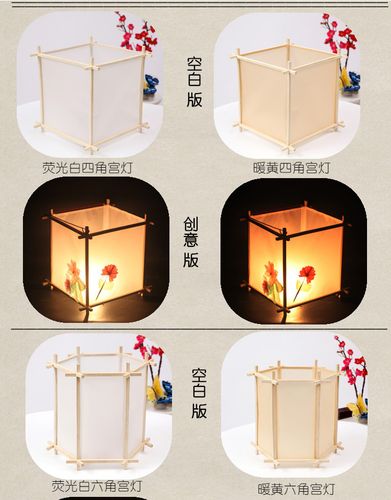 空白版

荧光白四角宫灯

暖黄四角宫灯

创意版

空白版

荧光白六角宫灯

暖黄六角宫灯