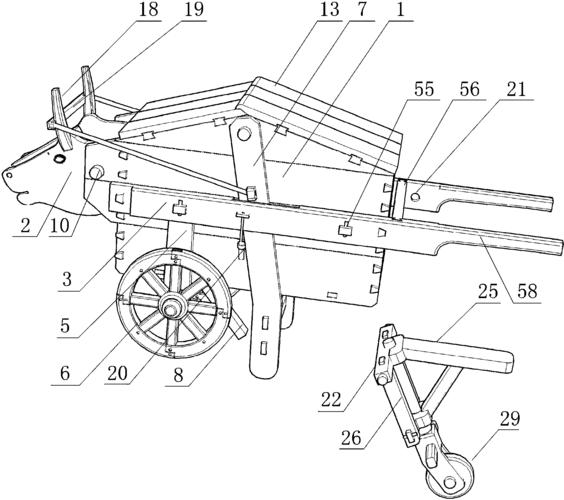 18
19
13
7
1
55
56
21
2
10
3
5
6
20
8
58
25
22
26
29