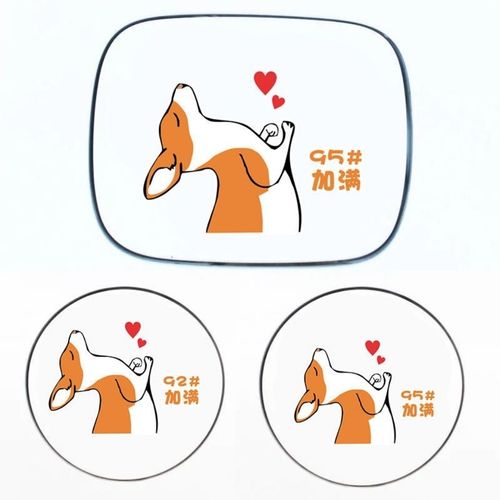 95#
加满

92#
加满

95#
加满