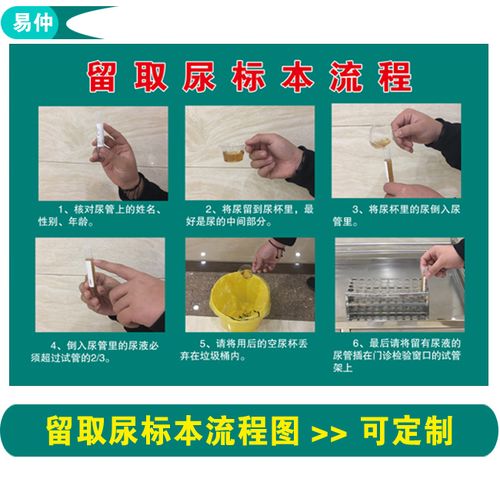 易仲

留取尿标本流程

1、核对尿管上的姓名、性别、年龄。

2、将尿留到尿杯里，最好是尿的中间部分。

3、将尿杯里的尿倒入尿管里。

4、倒入尿管里的尿液必须超过试管的2/3。

5、请将用后的空尿杯丢弃在垃圾桶内。

6、最后请将留有尿液的尿管插在门诊检验窗口的试管架上

留取尿标本流程图 >> 可定制